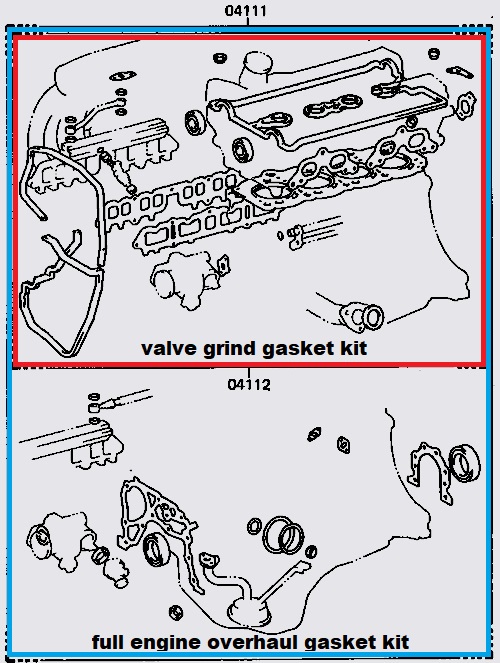 04111

valve grind gasket kit

04112

full engine overhaul gasket kit