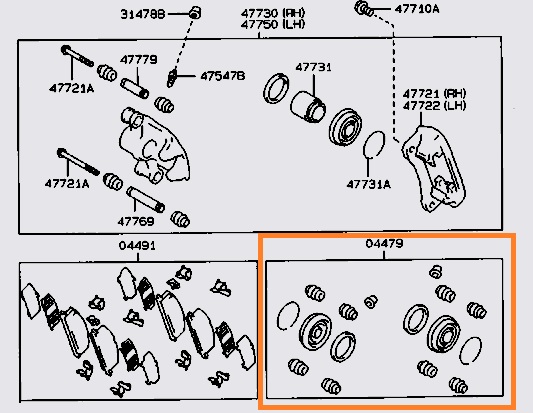 31478B
47730 (RH)
47750 (LH)
47710A
47779
47721A
47547B
47731
47721 (RH)
47722 (LH)
47721A
47731A
47769
04491
04479