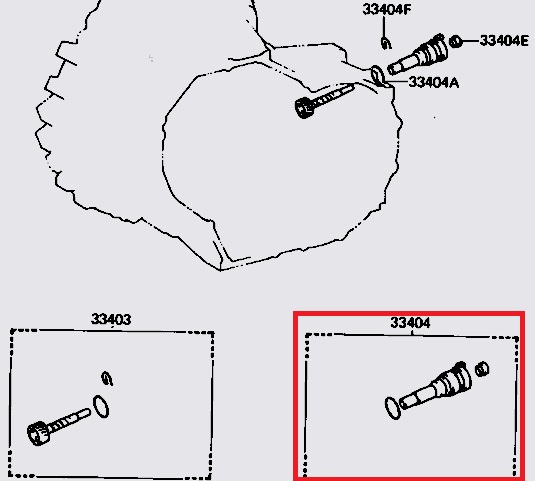 33404F
33404E
33404A
33403
33404