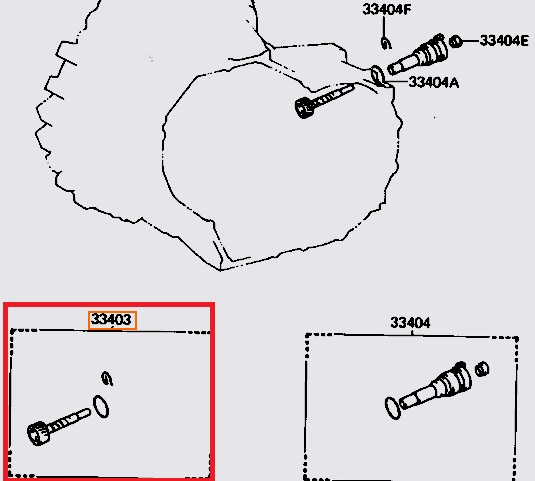 33404F
33404E
33404A
33403
33404